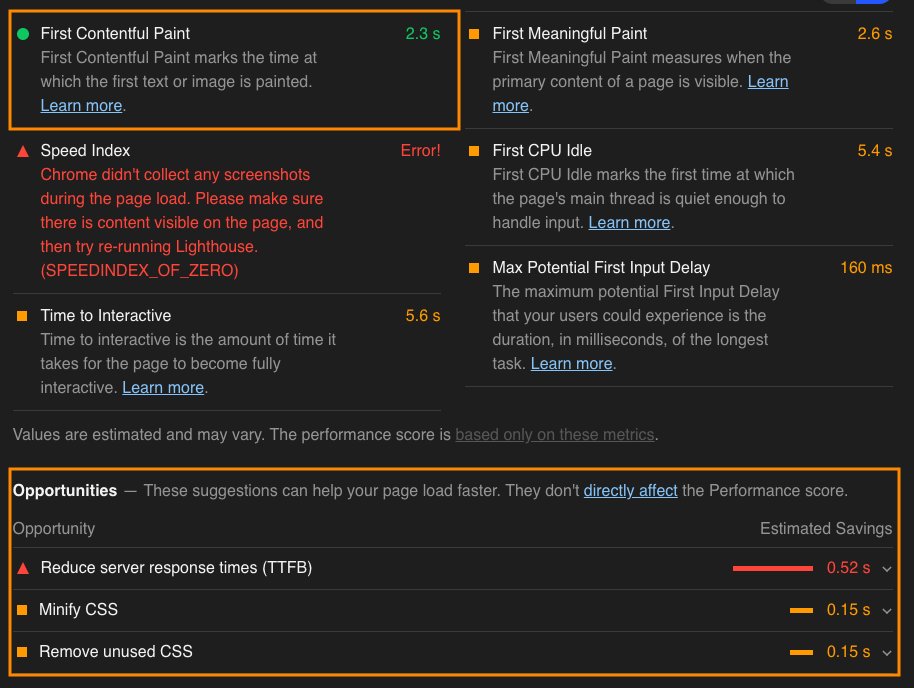 First Contentful Paint 2.3 s
First Contentful Paint marks the time at which the first text or image is painted. Learn more.

Speed Index Error!
Chrome didn't collect any screenshots during the page load. Please make sure there is content visible on the page, and then try re-running Lighthouse. (SPEEDINDEX_OF_ZERO)

Time to Interactive 5.6 s
Time to interactive is the amount of time it takes for the page to become fully interactive. Learn more.

First Meaningful Paint 2.6 s
First Meaningful Paint measures when the primary content of a page is visible. Learn more.

First CPU Idle 5.4 s
First CPU Idle marks the first time at which the page's main thread is quiet enough to handle input. Learn more.

Max Potential First Input Delay 160 ms
The maximum potential First Input Delay that your users could experience is the duration, in milliseconds, of the longest task. Learn more.

Values are estimated and may vary. The performance score is based only on these metrics.

Opportunities — These suggestions can help your page load faster. They don't directly affect the Performance score.

| Opportunity | Estimated Savings |
|---|---|
| Reduce server response times (TTFB) | 0.52 s |
| Minify CSS | 0.15 s |
| Remove unused CSS | 0.15 s |